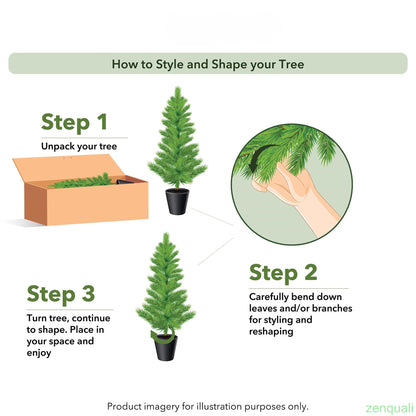 How to Style and Shape your Tree

Step 1
Unpack your tree

Step 2
Carefully bend down leaves and/or branches for styling and reshaping

Step 3
Turn tree, continue to shape. Place in your space and enjoy

Product imagery for illustration purposes only.

zenquali